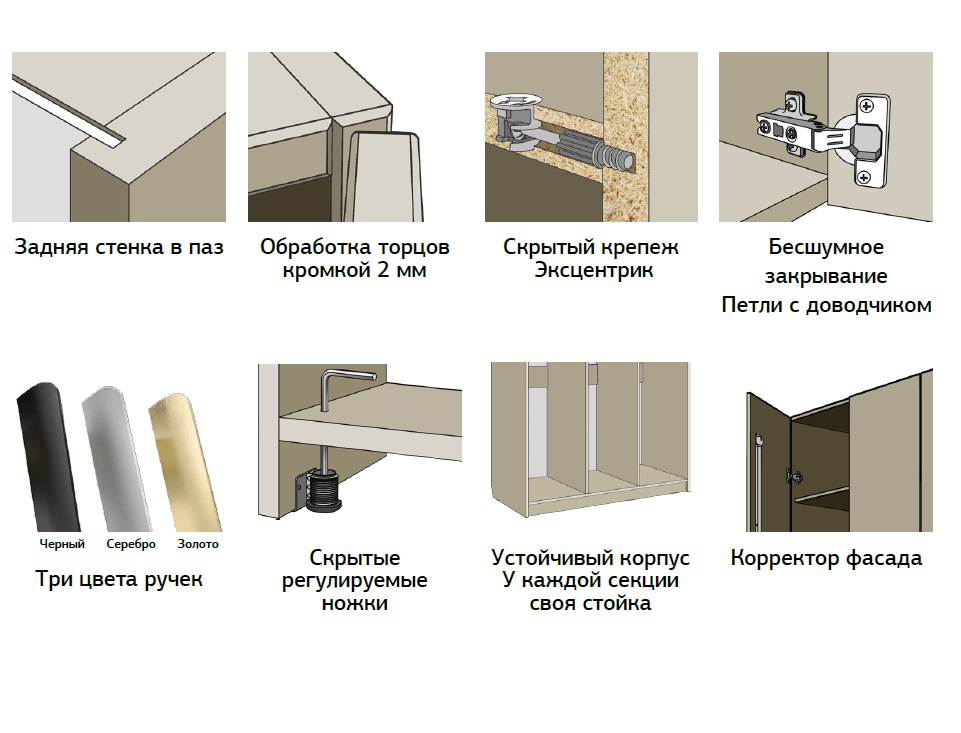 Задняя стенка в паз

Обработка торцов кромкой 2 мм

Скрытый крепеж Эксцентрик

Бесшумное закрывание Петли с доводчиком

Черный Серебро Золото

Три цвета ручек

Скрытые регулируемые ножки

Устойчивый корпус У каждой секции своя стойка

Корректор фасада