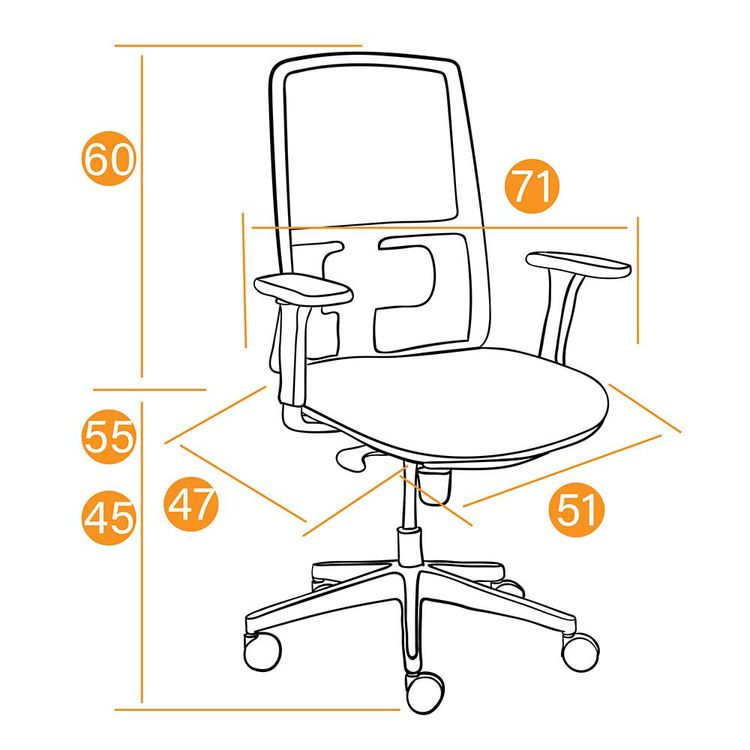 60
71
55
45
47
51